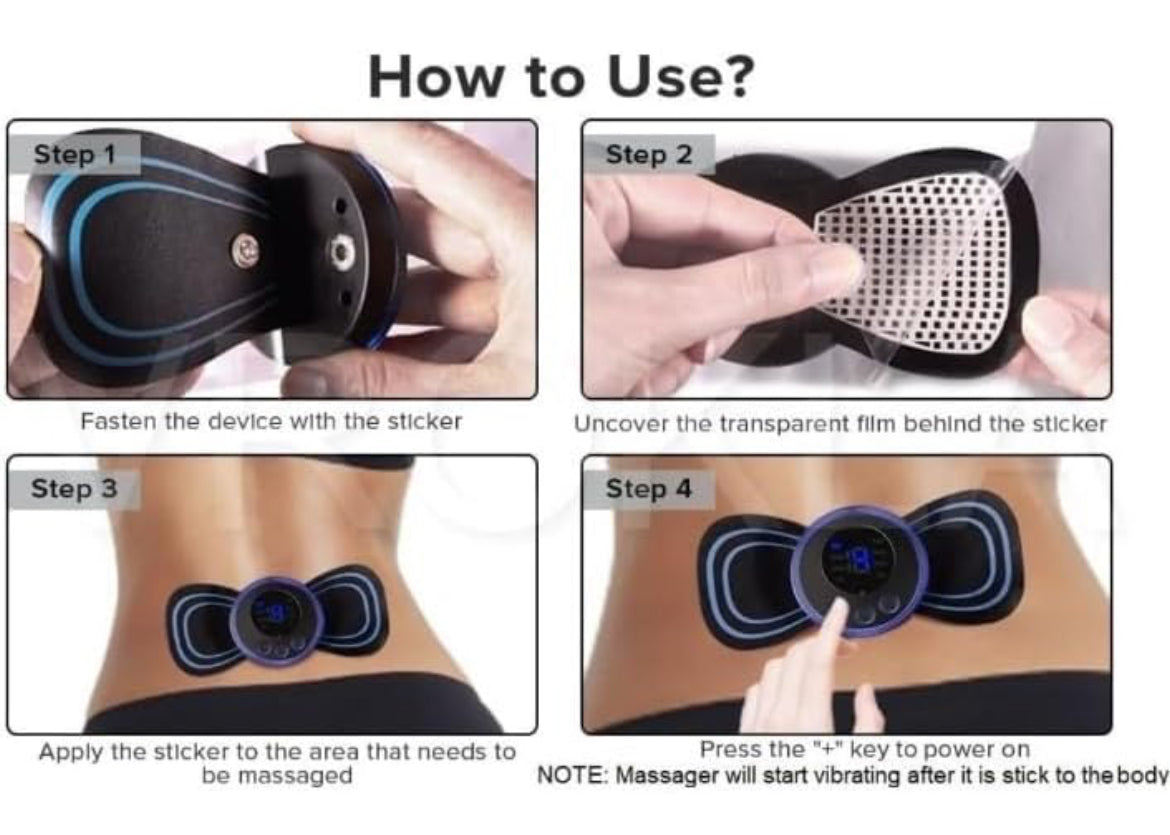 How to Use?

Step 1

Fasten the device with the sticker

Step 2

Uncover the transparent film behind the sticker

Step 3

Apply the sticker to the area that needs to be massaged

Step 4

Press the "+" key to power on
NOTE: Massager will start vibrating after it is stick to the body