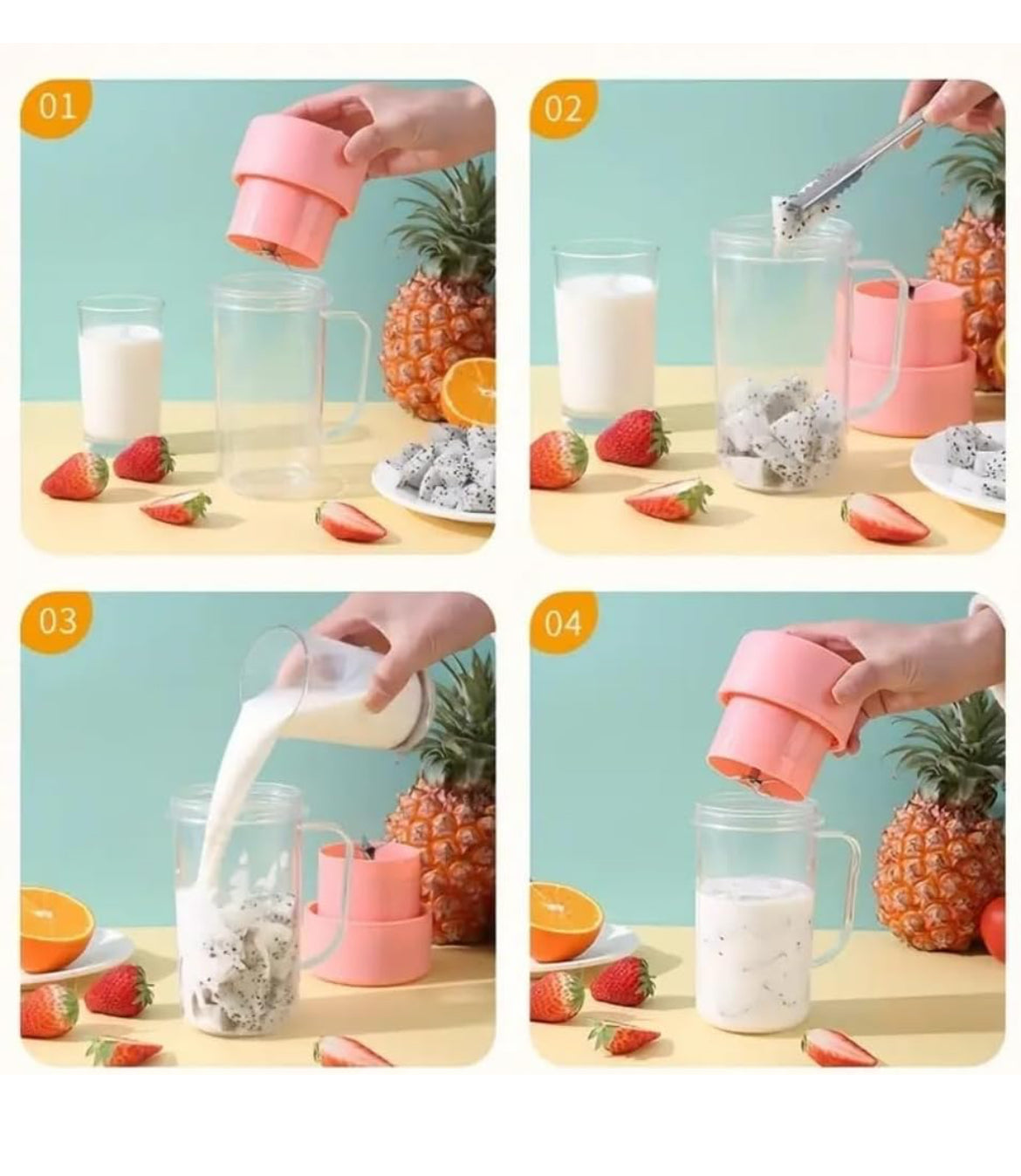 01

02

03

04