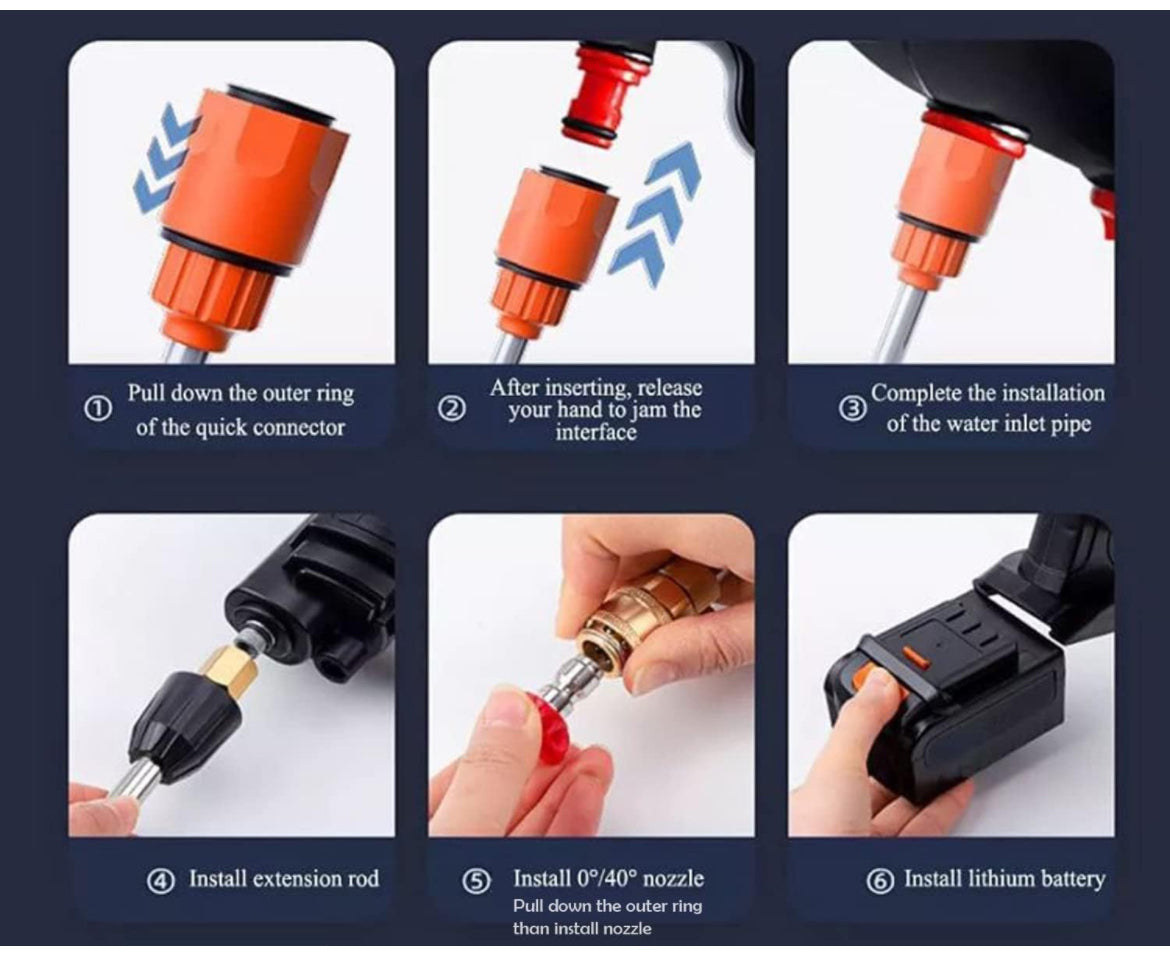 ① Pull down the outer ring of the quick connector

② After inserting, release your hand to jam the interface

③ Complete the installation of the water inlet pipe

④ Install extension rod

⑤ Install 0°/40° nozzle
Pull down the outer ring than install nozzle

⑥ Install lithium battery