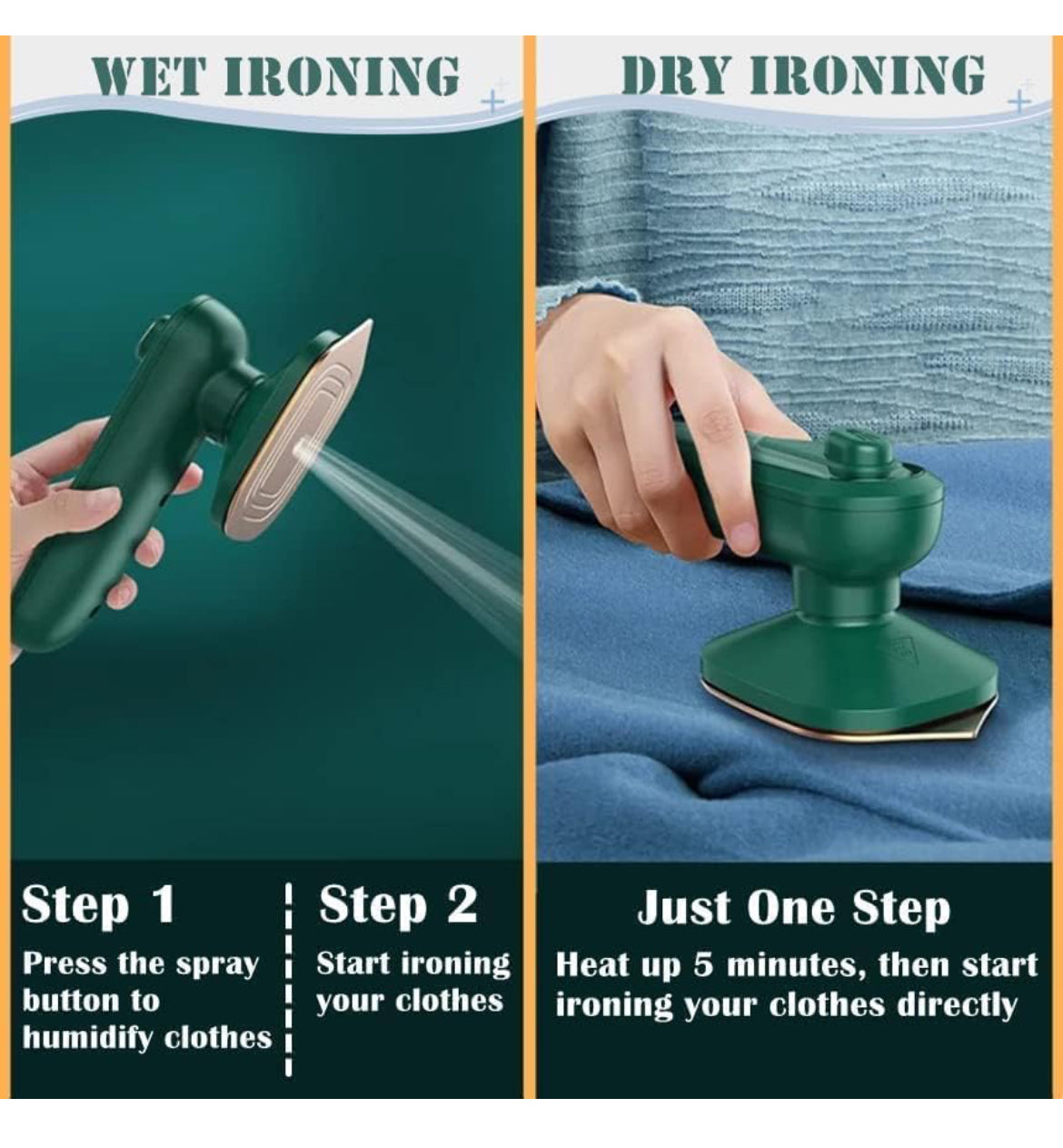 WET IRONING

Step 1
Press the spray button to humidify clothes

Step 2
Start ironing your clothes

DRY IRONING

Just One Step
Heat up 5 minutes, then start ironing your clothes directly